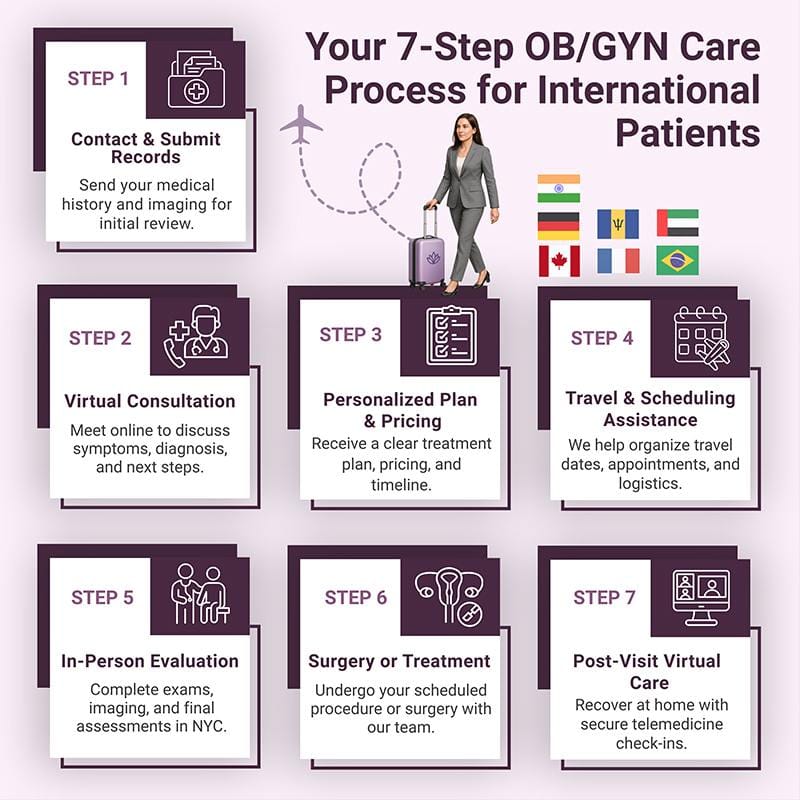 Your 7-Step OB/GYN Care Process for International Patients

STEP 1

Contact & Submit Records

Send your medical history and imaging for initial review.

STEP 2

Virtual Consultation

Meet online to discuss symptoms, diagnosis, and next steps.

STEP 3

Personalized Plan & Pricing

Receive a clear treatment plan, pricing, and timeline.

STEP 4

Travel & Scheduling Assistance

We help organize travel dates, appointments, and logistics.

STEP 5

In-Person Evaluation

Complete exams, imaging, and final assessments in NYC.

STEP 6

Surgery or Treatment

Undergo your scheduled procedure or surgery with our team.

STEP 7

Post-Visit Virtual Care

Recover at home with secure telemedicine check-ins.